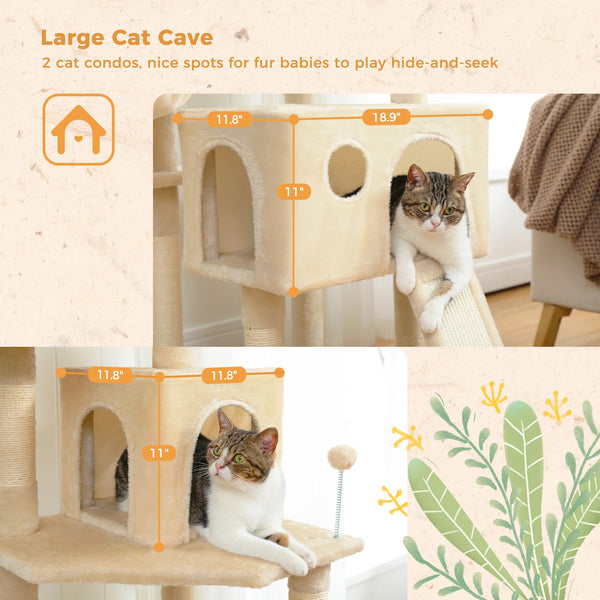 Large Cat Cave

2 cat condos, nice spots for fur babies to play hide-and-seek

11.8"
18.9"
11"

11.8"
11.8"
11"